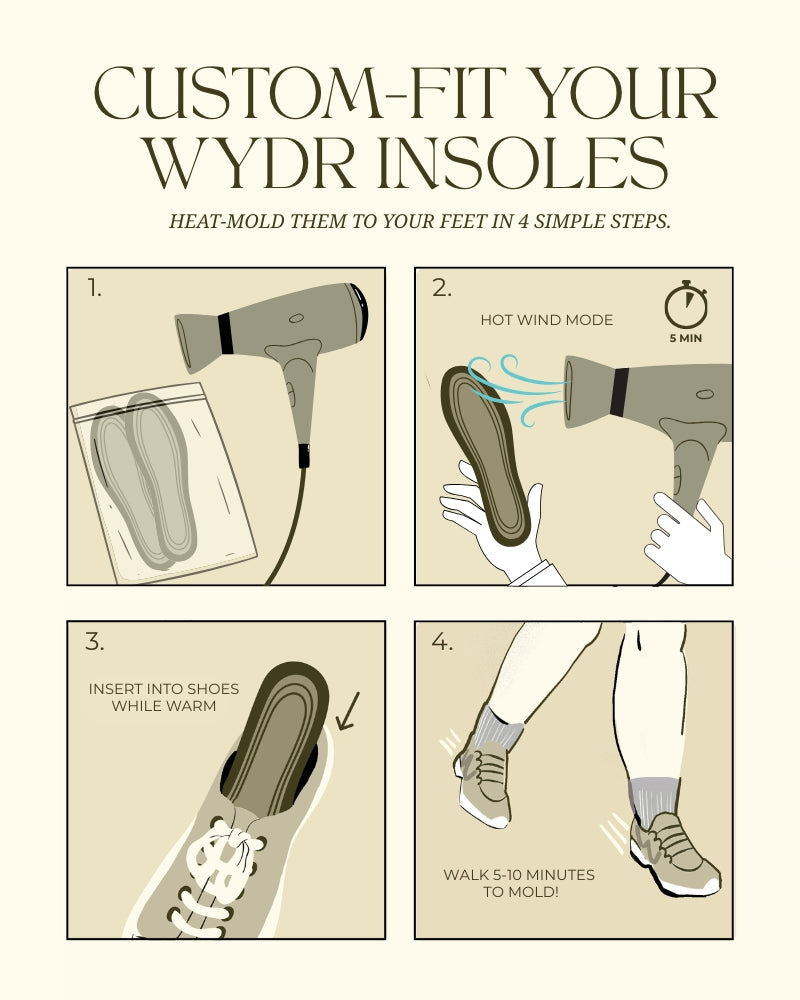 CUSTOM-FIT YOUR WYDR INSOLES

HEAT-MOLD THEM TO YOUR FEET IN 4 SIMPLE STEPS.

1.

2.

HOT WIND MODE

5 MIN

3.

INSERT INTO SHOES WHILE WARM

4.

WALK 5-10 MINUTES TO MOLD!